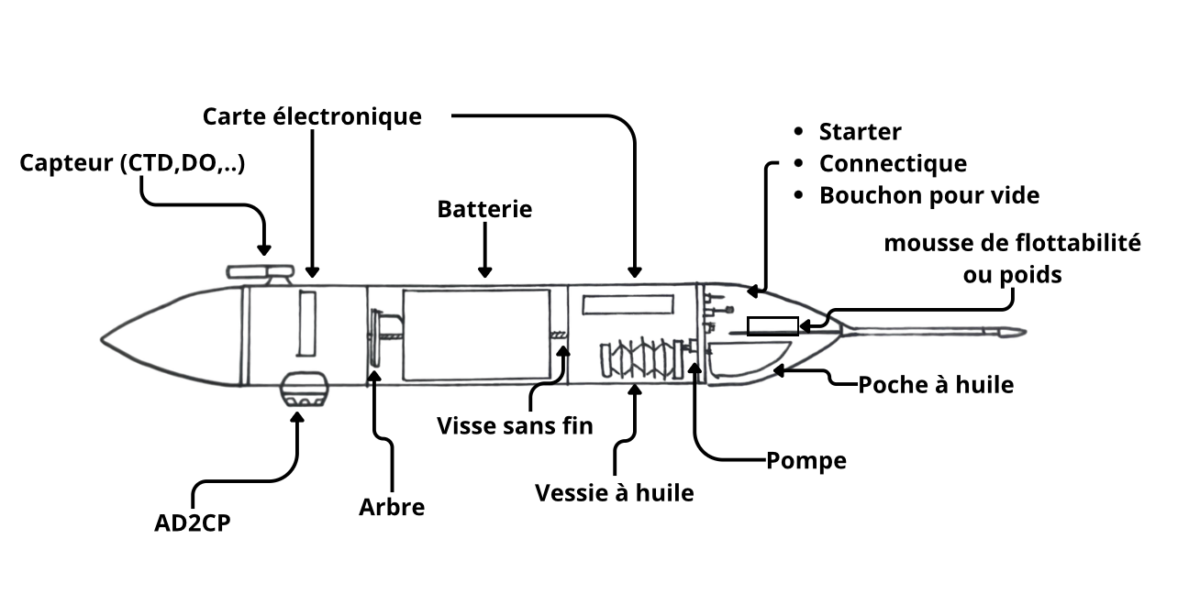 Carte électronique

Capteur (CTD,DO,..)

Batterie

• Starter
• Connectique
• Bouchon pour vide

mousse de flottabilité ou poids

Poche à huile

Visse sans fin

Pompe

Vessie à huile

Arbre

AD2CP